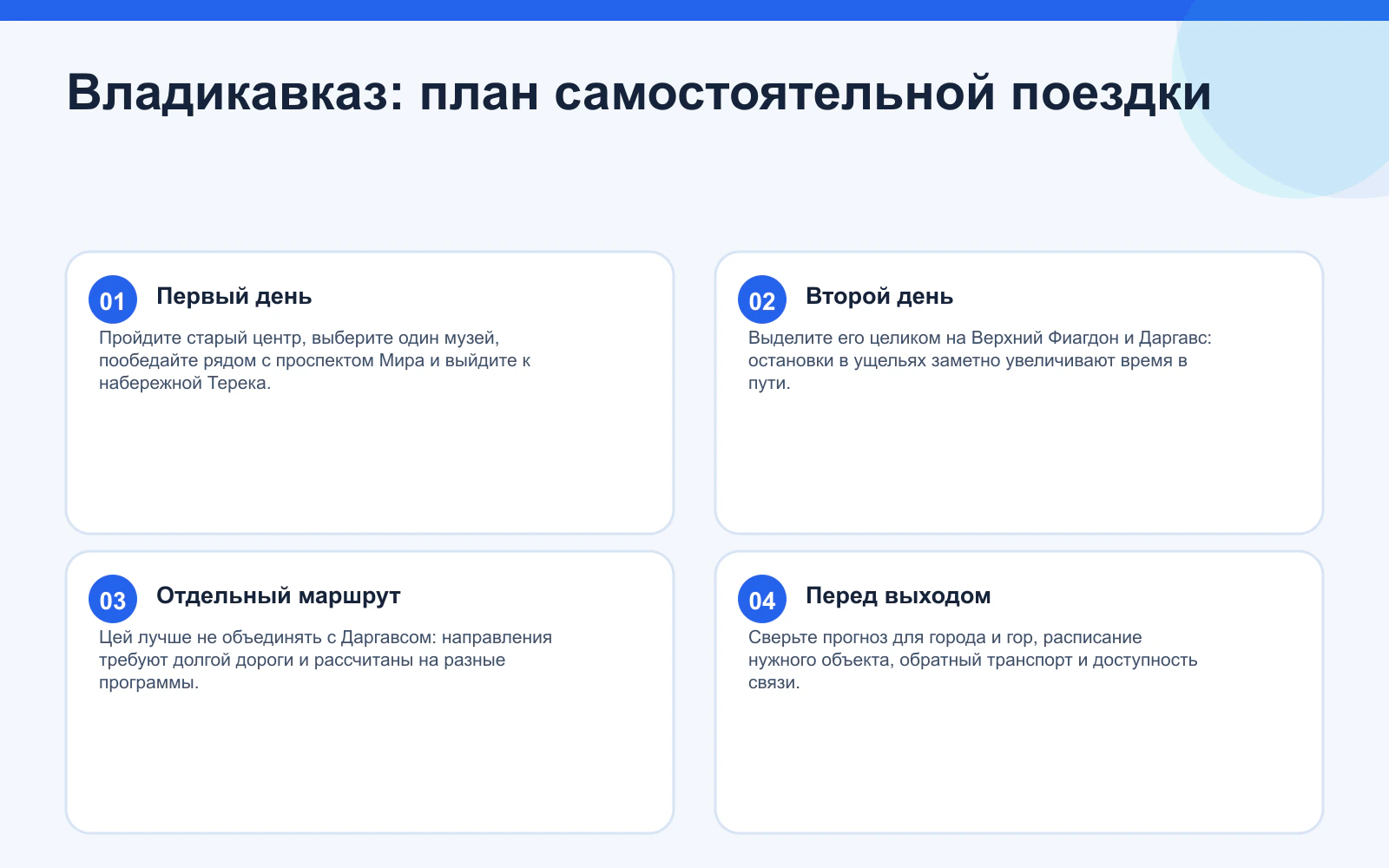 Владикавказ: план самостоятельной поездки

01

Первый день

Пройдите старый центр, выберите один музей, пообедайте рядом с проспектом Мира и выйдите к набережной Терека.

02

Второй день

Выделите его целиком на Верхний Фиагдон и Даргавс: остановки в ущельях заметно увеличивают время в пути.

03

Отдельный маршрут

Цей лучше не объединять с Даргавсом: направления требуют долгой дороги и рассчитаны на разные программы.

04

Перед выходом

Сверьте прогноз для города и гор, расписание нужного объекта, обратный транспорт и доступность связи.