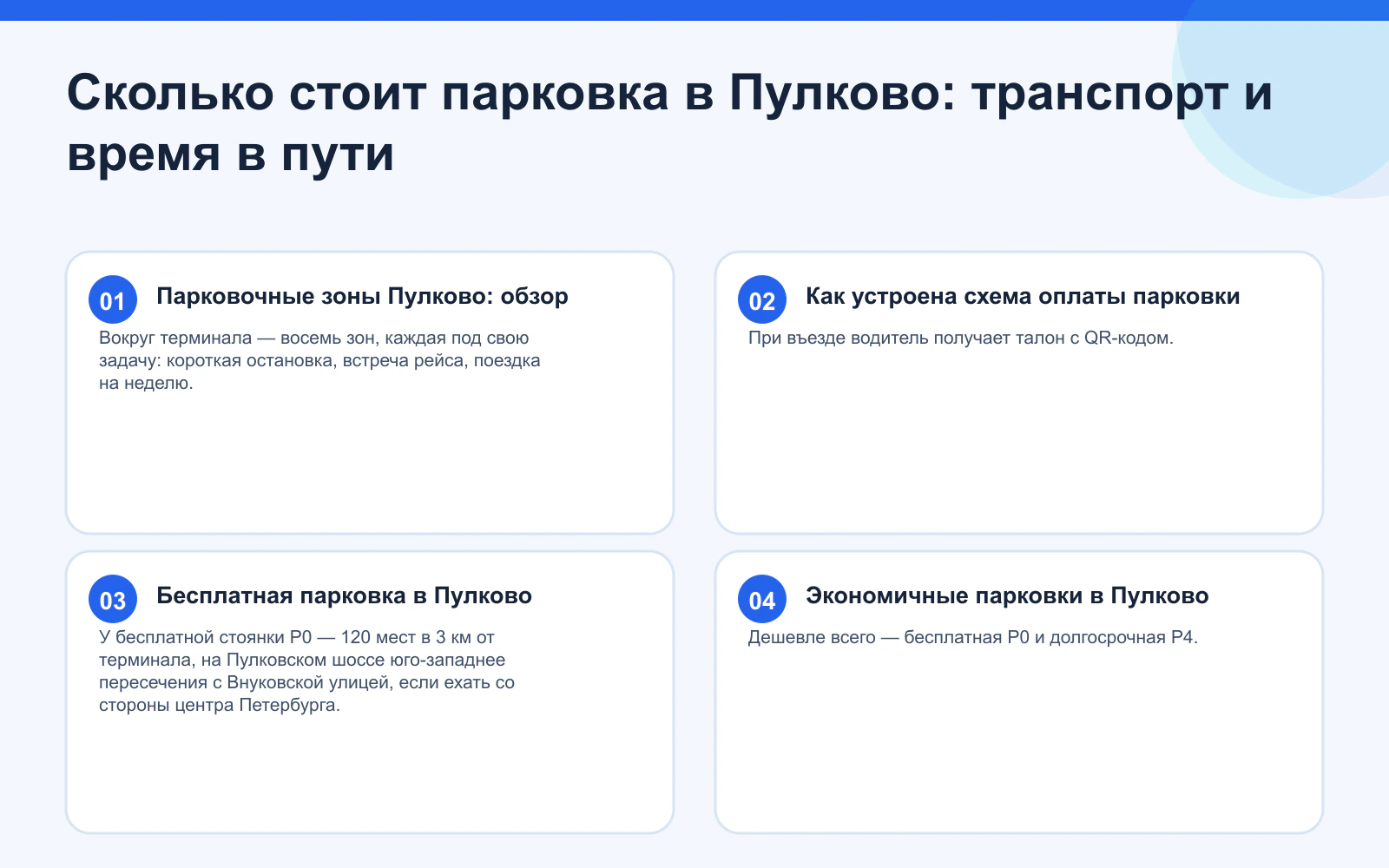 Сколько стоит парковка в Пулково: транспорт и время в пути

01
Парковочные зоны Пулково: обзор

Вокруг терминала — восемь зон, каждая под свою задачу: короткая остановка, встреча рейса, поездка на неделю.

02
Как устроена схема оплаты парковки

При въезде водитель получает талон с QR-кодом.

03
Бесплатная парковка в Пулково

У бесплатной стоянки P0 — 120 мест в 3 км от терминала, на Пулковском шоссе юго-западнее пересечения с Внуковской улицей, если ехать со стороны центра Петербурга.

04
Экономичные парковки в Пулково

Дешевле всего — бесплатная P0 и долгосрочная P4.