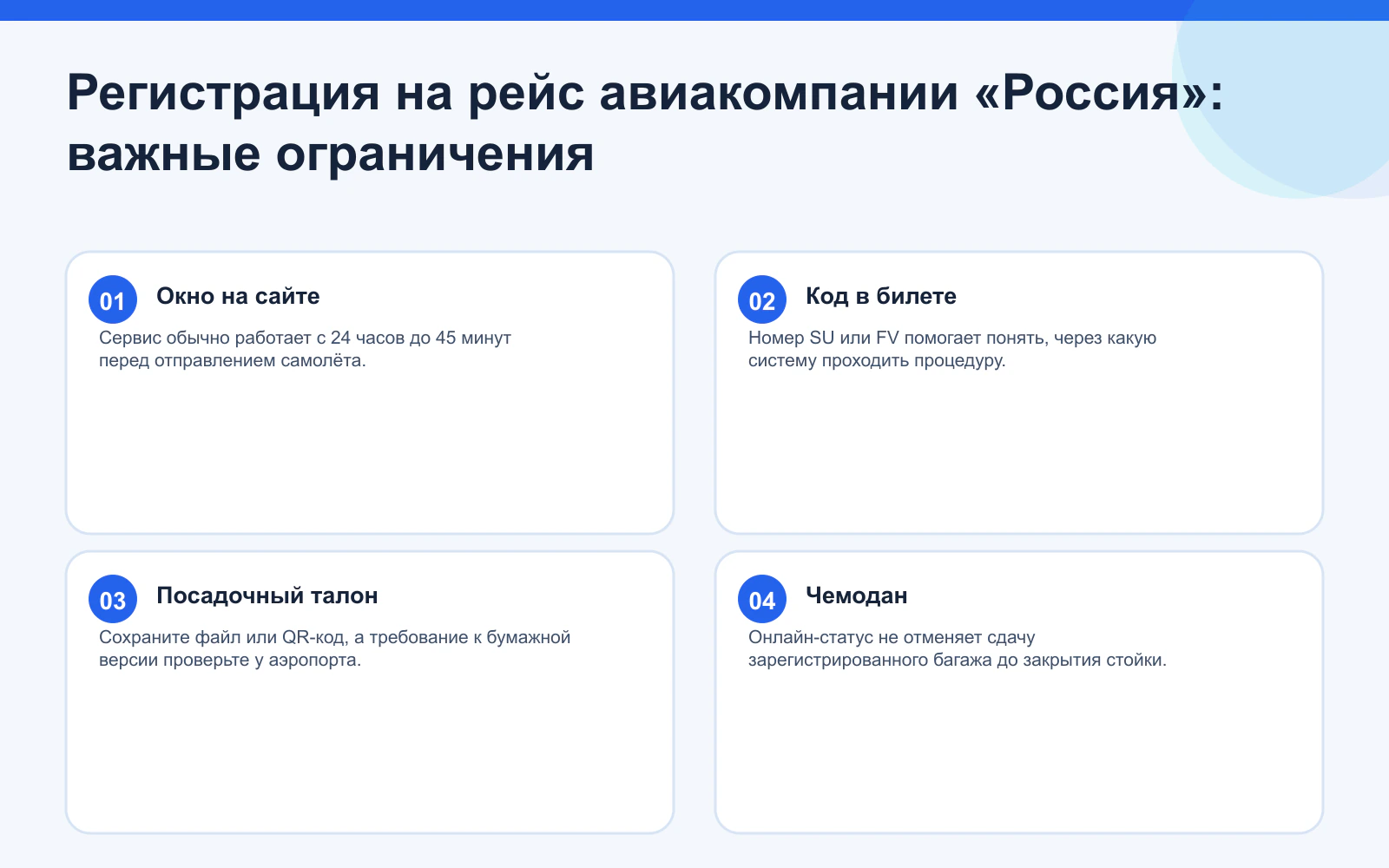 Регистрация на рейс авиакомпании «Россия»: важные ограничения

01 Окно на сайте
Сервис обычно работает с 24 часов до 45 минут перед отправлением самолёта.

02 Код в билете
Номер SU или FV помогает понять, через какую систему проходить процедуру.

03 Посадочный талон
Сохраните файл или QR-код, а требование к бумажной версии проверьте у аэропорта.

04 Чемодан
Онлайн-статус не отменяет сдачу зарегистрированного багажа до закрытия стойки.