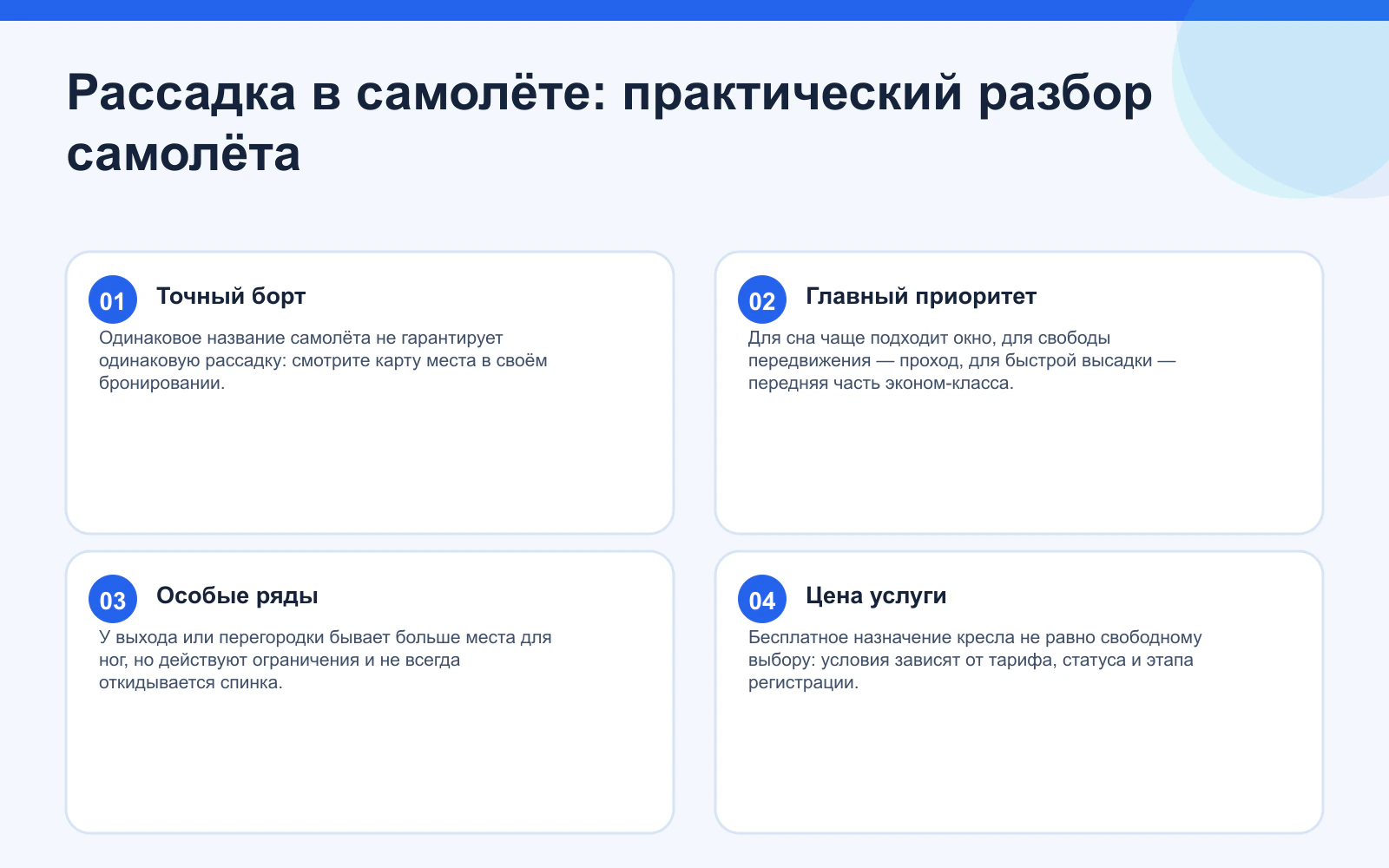 Рассадка в самолёте: практический разбор самолёта

01 Точный борт

Одинаковое название самолёта не гарантирует одинаковую рассадку: смотрите карту места в своём бронировании.

02 Главный приоритет

Для сна чаще подходит окно, для свободы передвижения — проход, для быстрой высадки — передняя часть эконом-класса.

03 Особые ряды

У выхода или перегородки бывает больше места для ног, но действуют ограничения и не всегда откидывается спинка.

04 Цена услуги

Бесплатное назначение кресла не равно свободному выбору: условия зависят от тарифа, статуса и этапа регистрации.