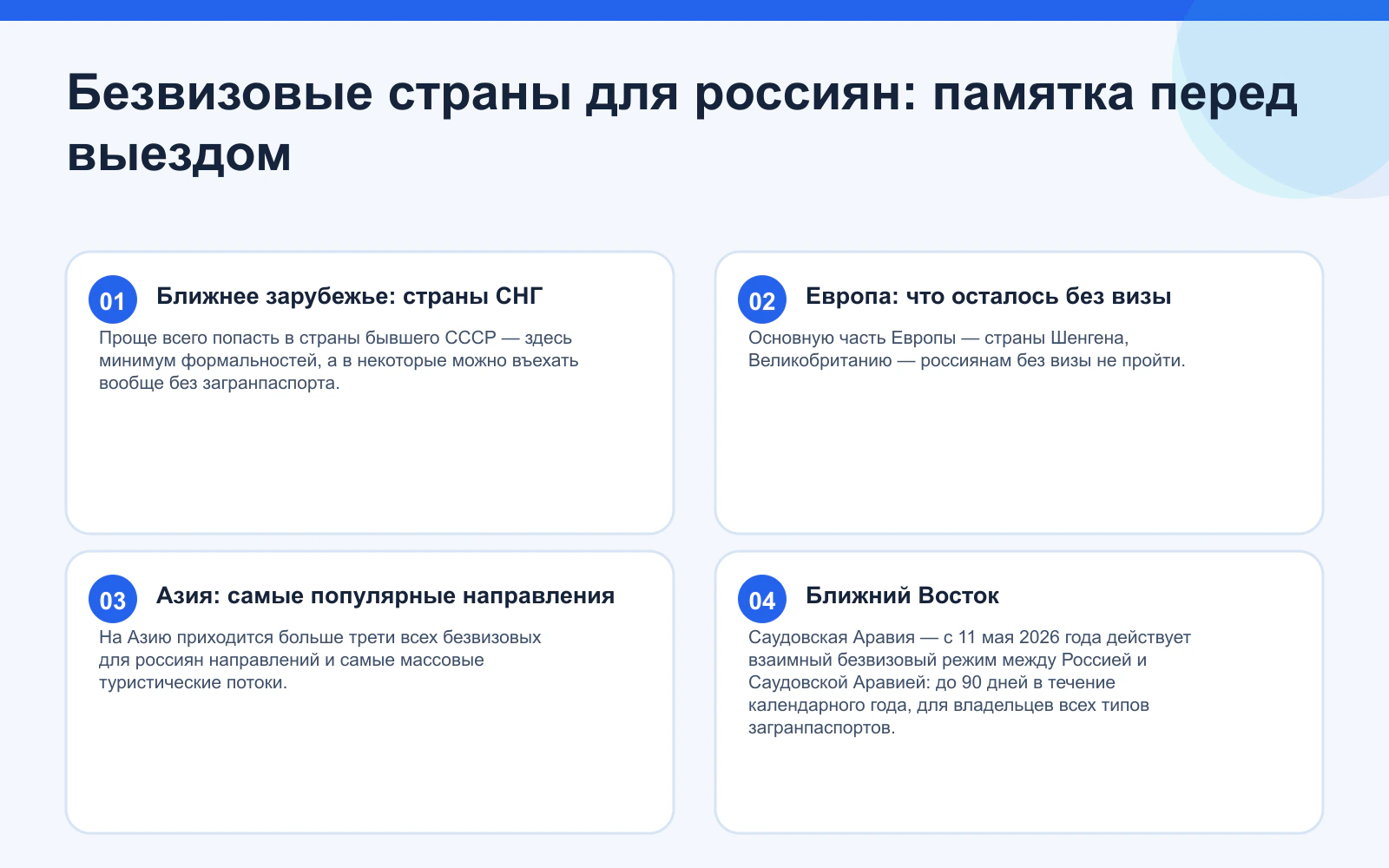 Безвизовые страны для россиян: памятка перед выездом

01

Ближнее зарубежье: страны СНГ

Проще всего попасть в страны бывшего СССР — здесь минимум формальностей, а в некоторые можно въехать вообще без загранпаспорта.

02

Европа: что осталось без визы

Основную часть Европы — страны Шенгена, Великобританию — россиянам без визы не пройти.

03

Азия: самые популярные направления

На Азию приходится больше трети всех безвизовых для россиян направлений и самые массовые туристические потоки.

04

Ближний Восток

Саудовская Аравия — с 11 мая 2026 года действует взаимный безвизовый режим между Россией и Саудовской Аравией: до 90 дней в течение календарного года, для владельцев всех типов загранпаспортов.